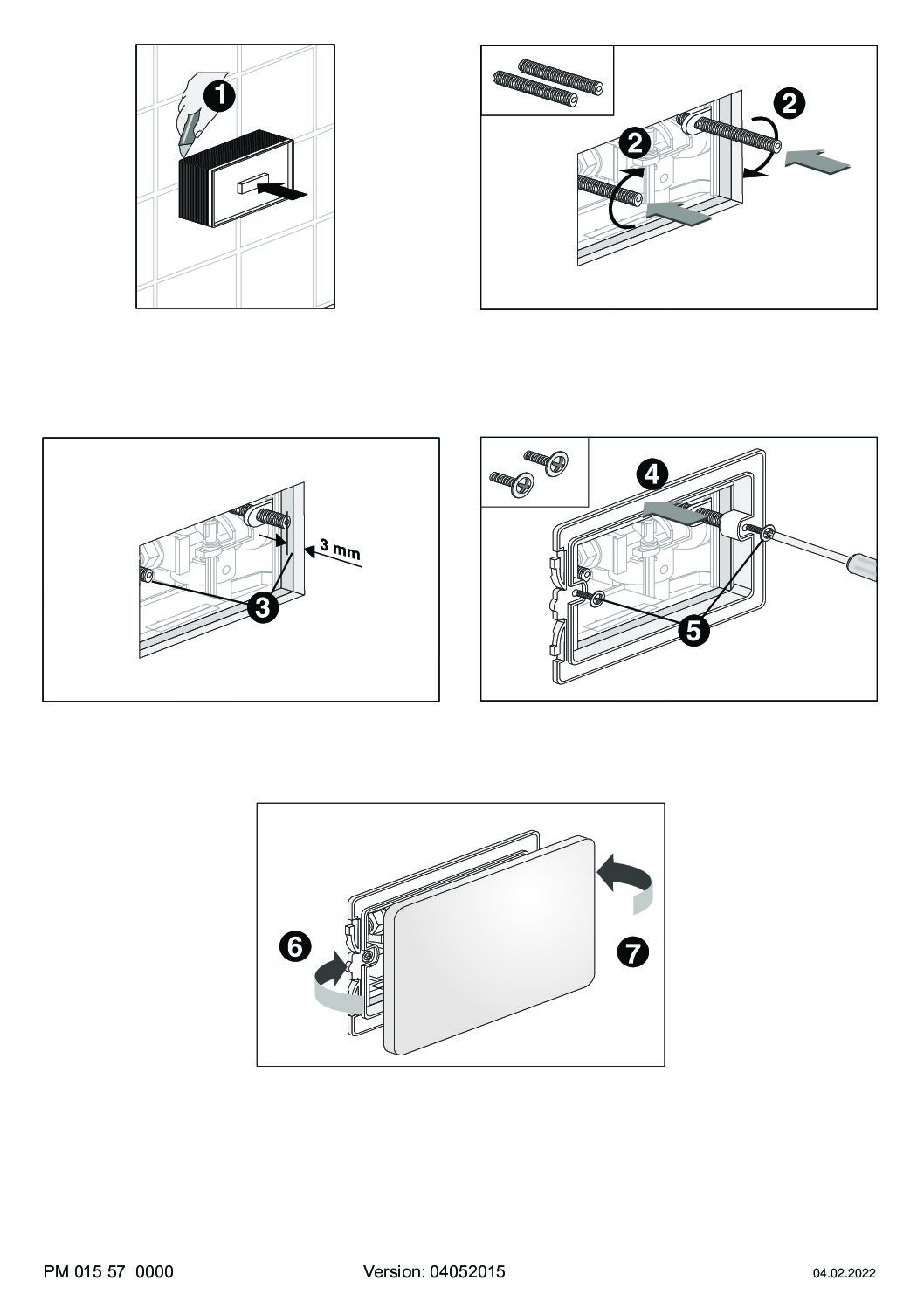 1

2

2

3 mm

3

4

5

6

7

PM 015 57 0000

Version: 04052015

04.02.2022