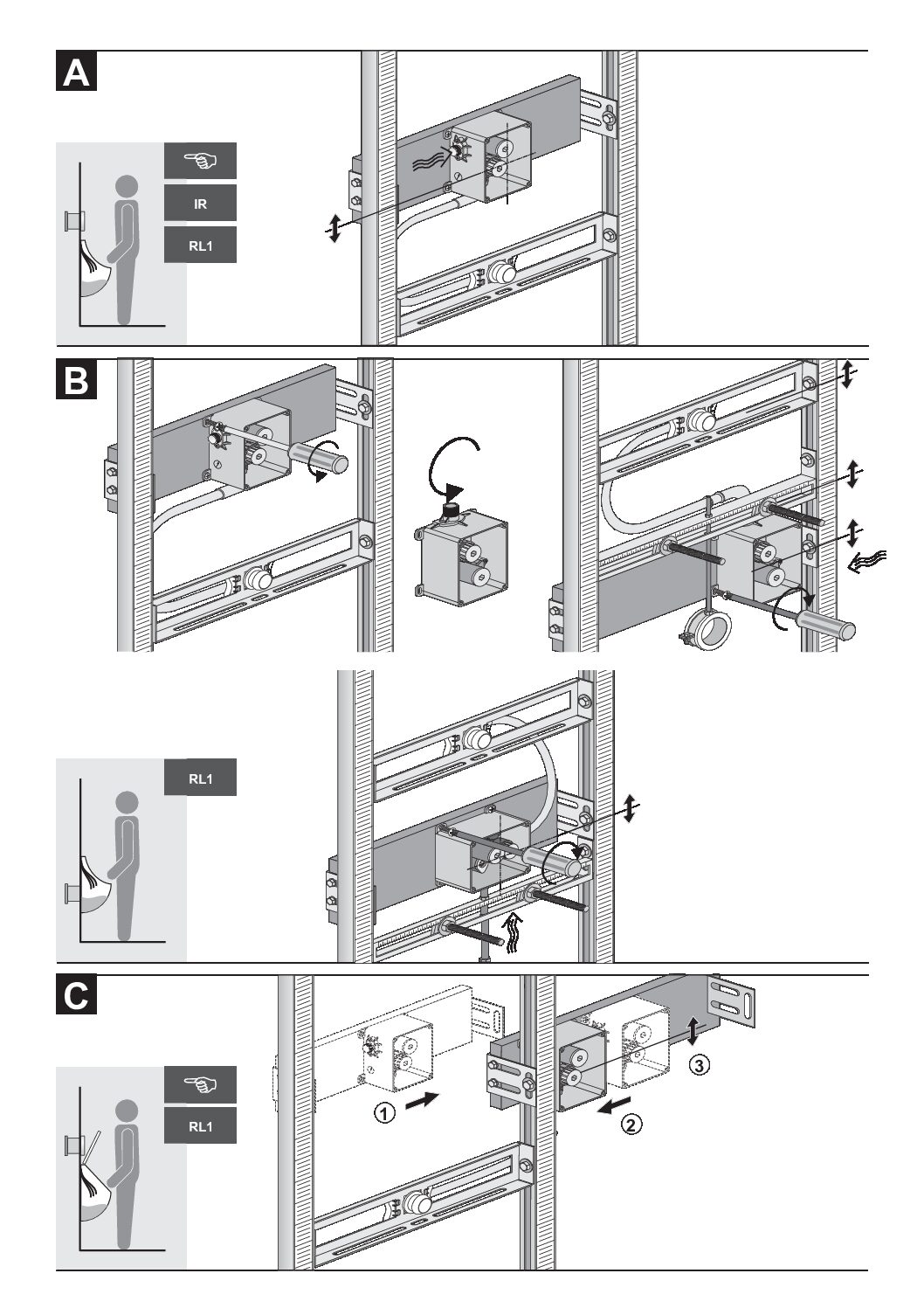 A

IR

RL1

B

RL1

C

RL1

1

2

3