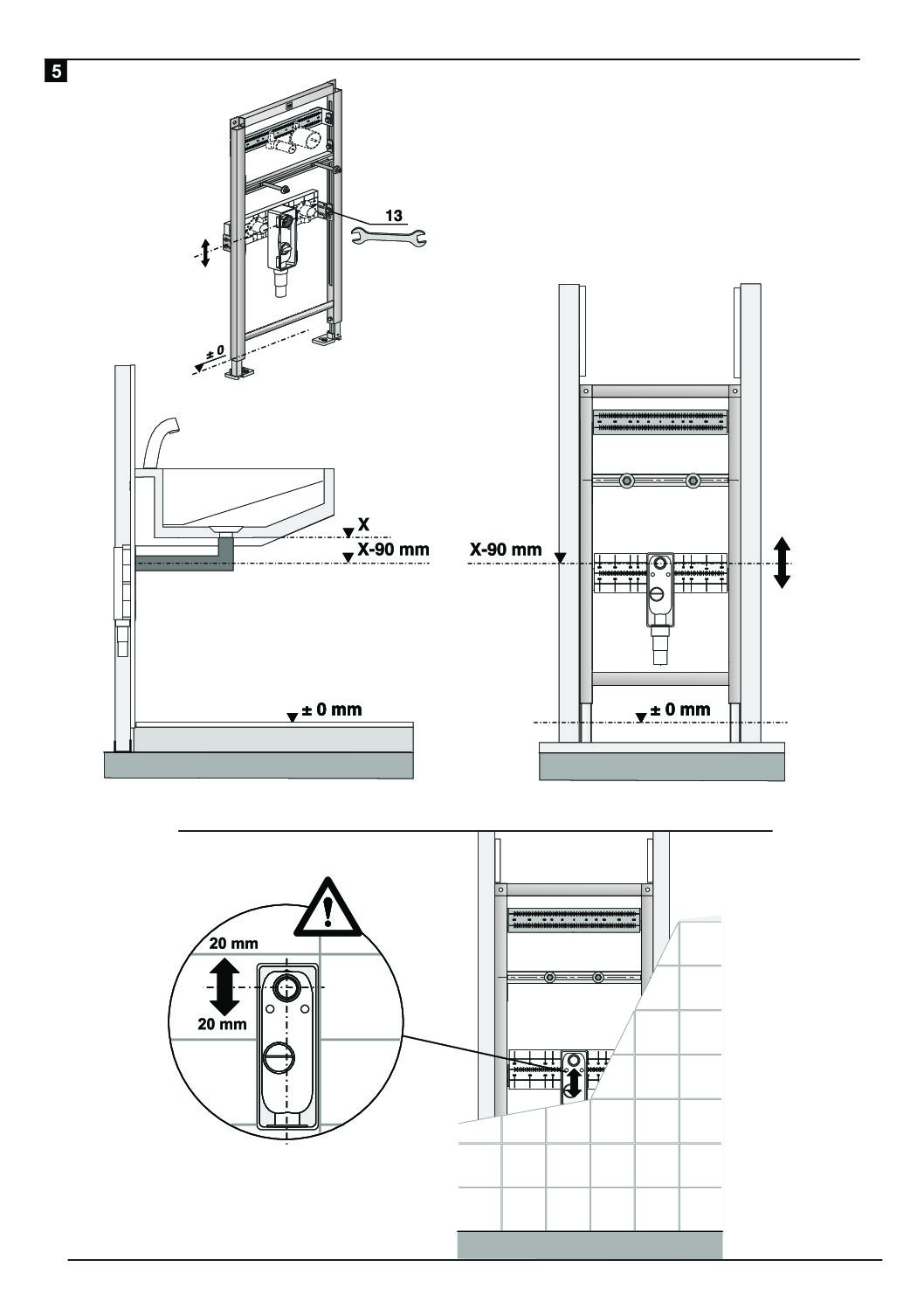 5

13

± 0

X

X-90 mm

X-90 mm

± 0 mm

± 0 mm

20 mm

20 mm