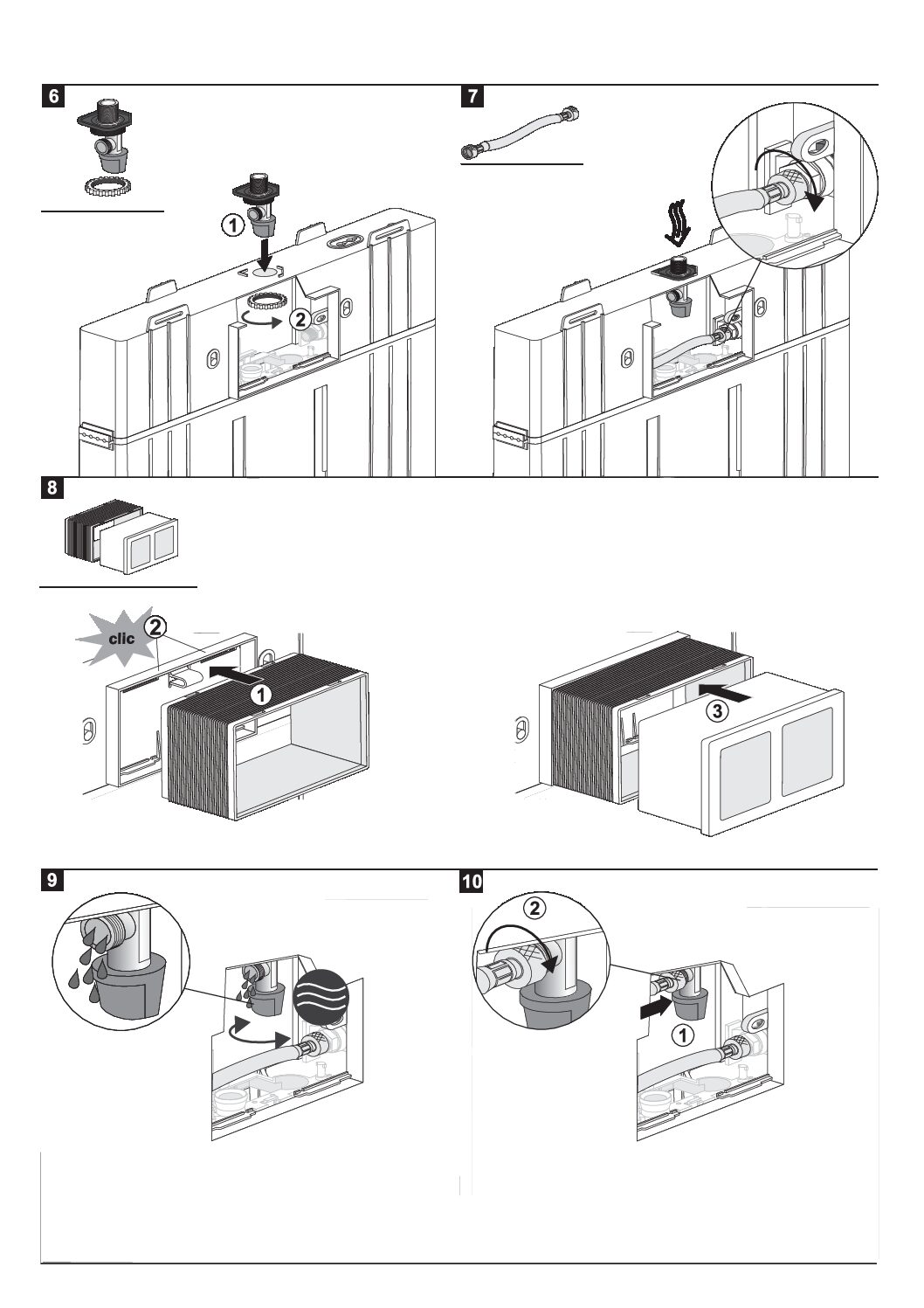 6

1

2

7

8

clic

2

1

3

9

10

2

1